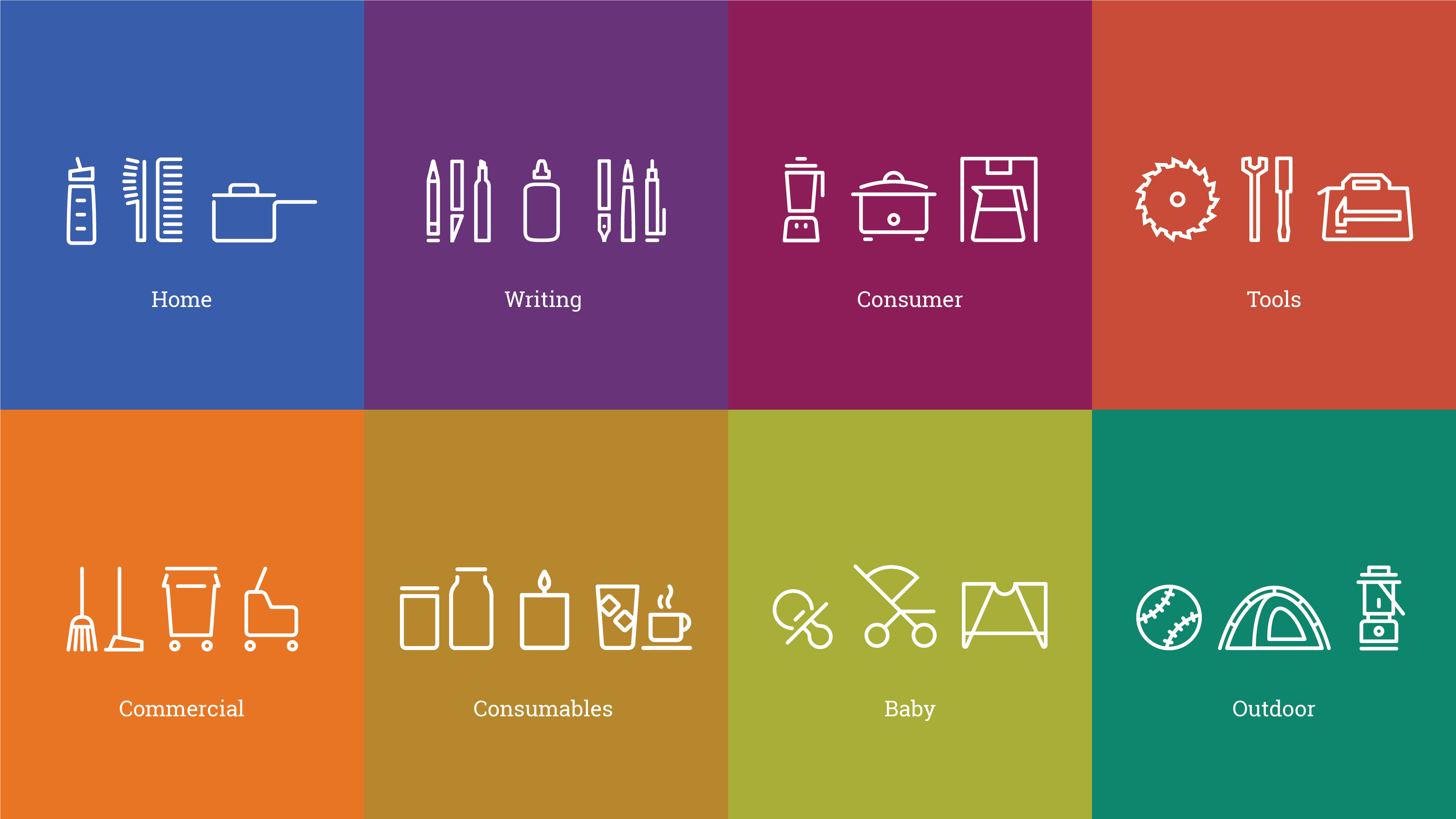 Home

Writing

Consumer

Tools

Commercial

Consumables

Baby

Outdoor